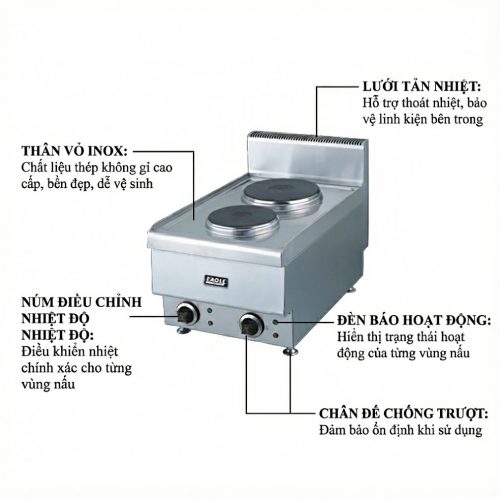 LƯỚI TẢN NHIỆT:
Hỗ trợ thoát nhiệt, bảo vệ linh kiện bên trong

THÂN VỎ INOX:
Chất liệu thép không gỉ cao cấp, bền đẹp, dễ vệ sinh

EAGLE

NÚM ĐIỀU CHỈNH NHIỆT ĐỘ
NHIỆT ĐỘ:
Điều khiển nhiệt chính xác cho từng vùng nấu

ĐÈN BÁO HOẠT ĐỘNG:
Hiển thị trạng thái hoạt động của từng vùng nấu

CHÂN ĐẾ CHỐNG TRƯỢT:
Đảm bảo ổn định khi sử dụng