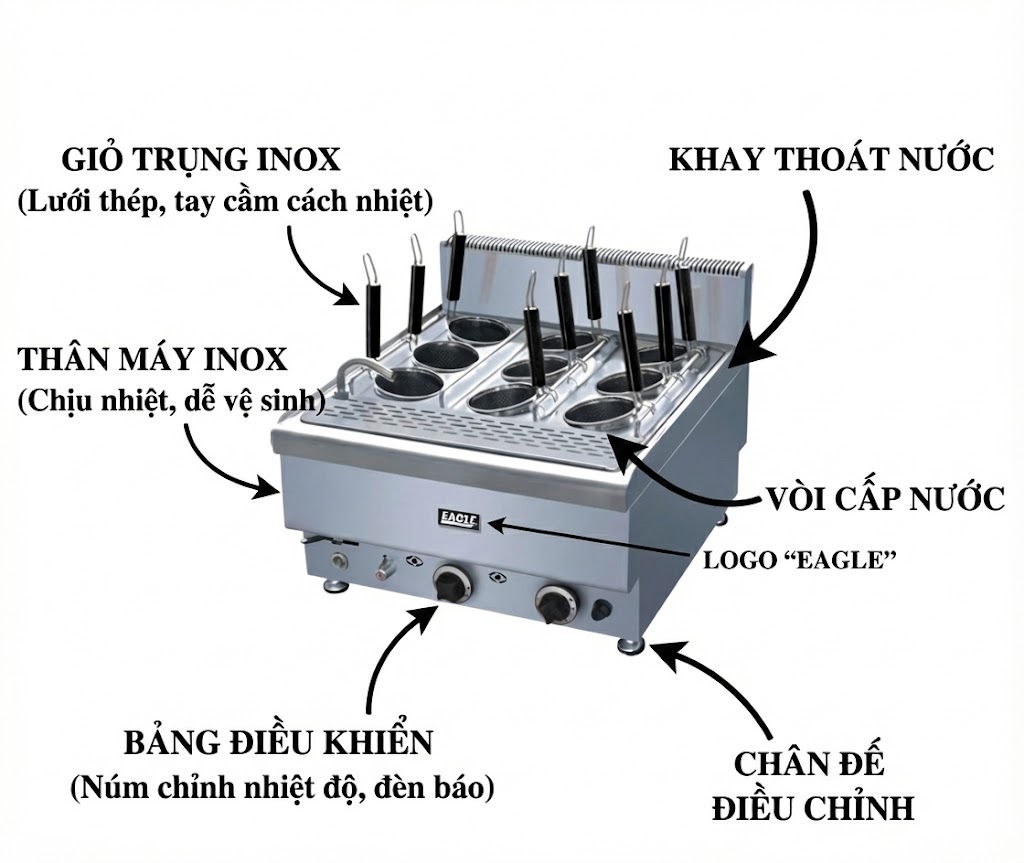 GIỎ TRỤNG INOX
(Lưới thép, tay cầm cách nhiệt)

KHAY THOÁT NƯỚC

THÂN MÁY INOX
(Chịu nhiệt, dễ vệ sinh)

VÒI CẤP NƯỚC

EAGLE

LOGO “EAGLE”

BẢNG ĐIỀU KHIỂN
(Núm chỉnh nhiệt độ, đèn báo)

CHÂN ĐẾ
ĐIỀU CHỈNH