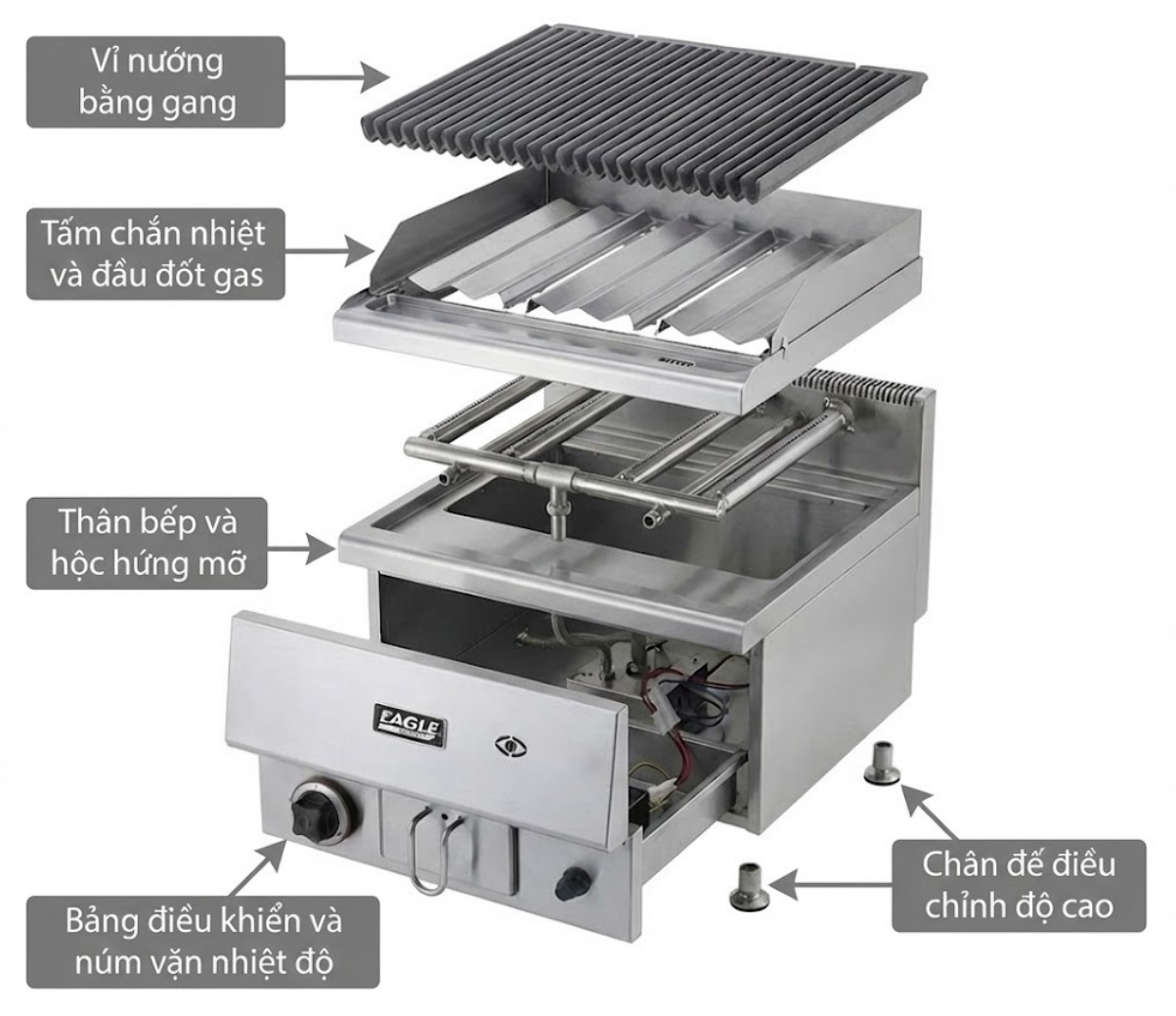 Vỉ nướng bằng gang

Tấm chắn nhiệt và đầu đốt gas

Thân bếp và hộc hứng mỡ

EAGLE

Bảng điều khiển và núm vặn nhiệt độ

Chân đế điều chỉnh độ cao