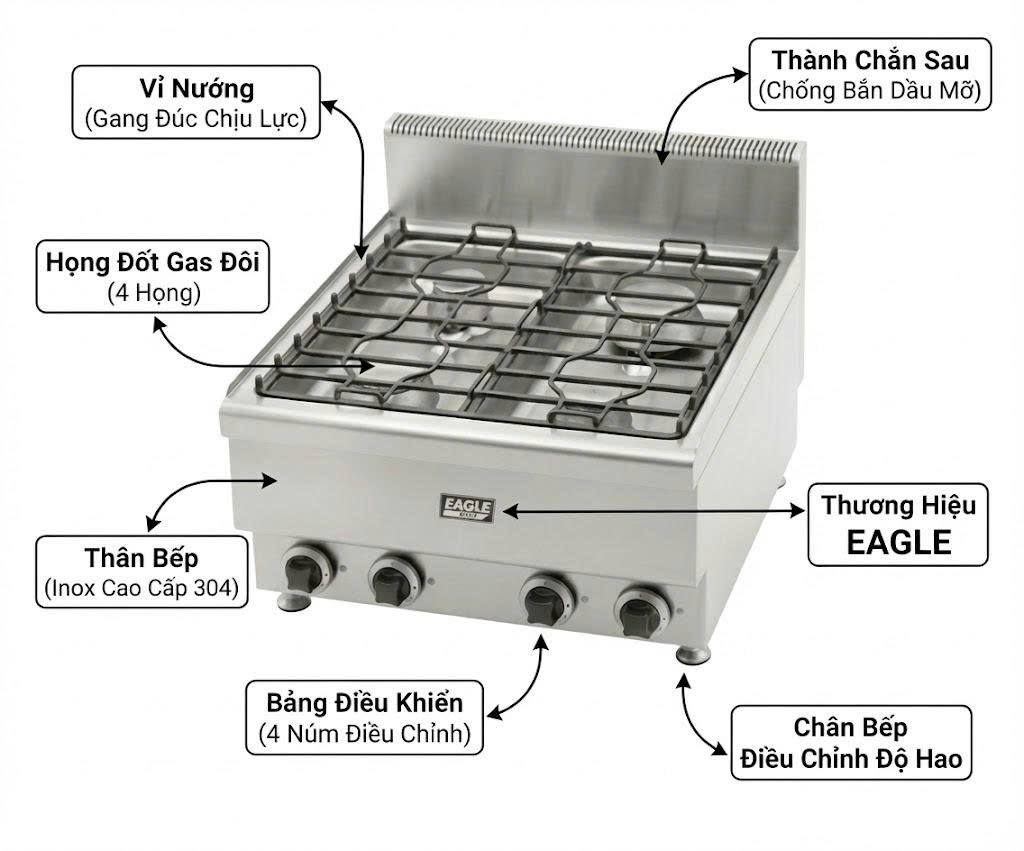 Vỉ Nướng
(Gang Đúc Chịu Lực)

Thành Chắn Sau
(Chống Bắn Dầu Mỡ)

Họng Đốt Gas Đôi
(4 Họng)

EAGLE

Thương Hiệu
EAGLE

Thân Bếp
(Inox Cao Cấp 304)

Bảng Điều Khiển
(4 Núm Điều Chỉnh)

Chân Bếp
Điều Chỉnh Độ Hao